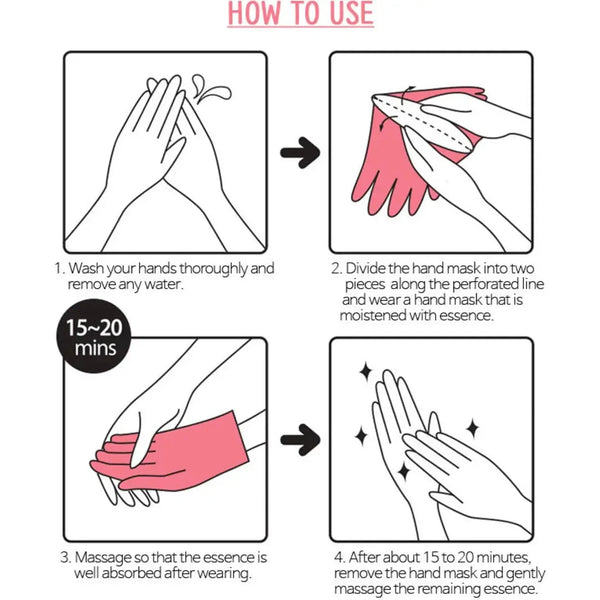 HOW TO USE

1. Wash your hands thoroughly and remove any water.

2. Divide the hand mask into two pieces along the perforated line and wear a hand mask that is moistened with essence.

15~20 mins

3. Massage so that the essence is well absorbed after wearing.

4. After about 15 to 20 minutes, remove the hand mask and gently massage the remaining essence.